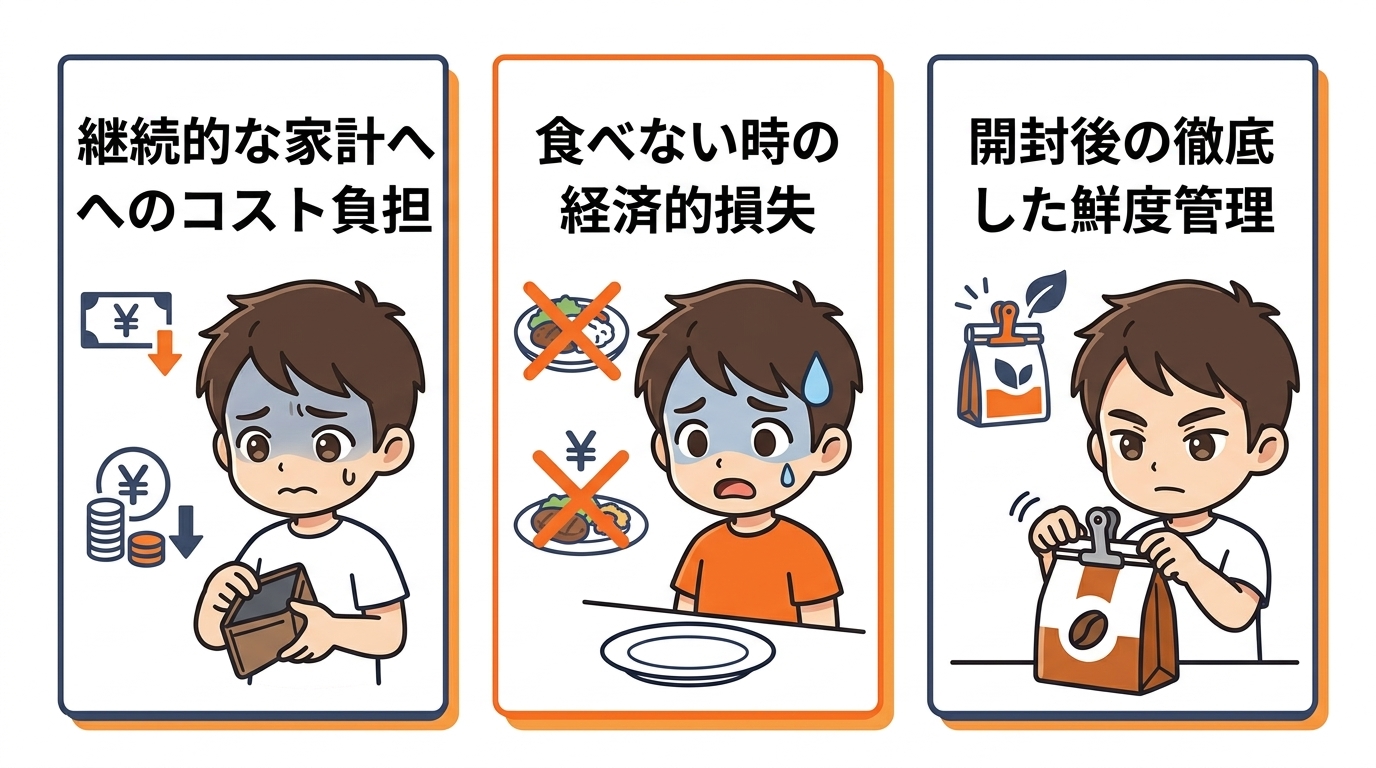 継続的な家計へへのコスト負担

¥

¥

食べない時の経済的損失

¥

開封後の徹底した鮮度管理